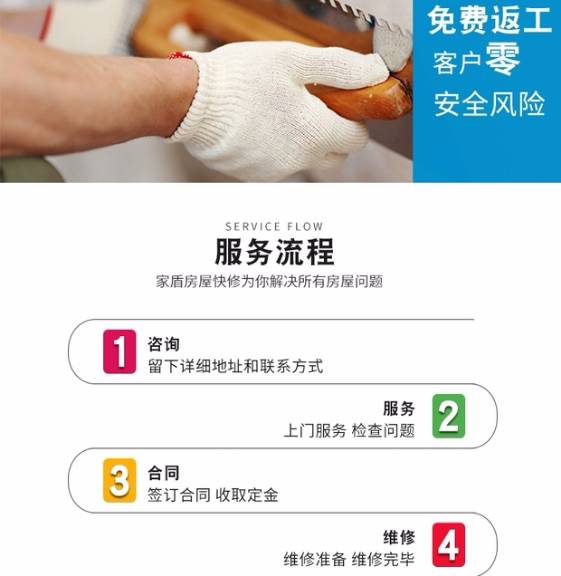 免费返工
客户零
安全风险

SERVICE FLOW
服务流程
家盾房屋快修为你解决所有房屋问题

1
咨询
留下详细地址和联系方式

服务
上门服务 检查问题
2

3
合同
签订合同 收取定金

维修
维修准备 维修完毕
4